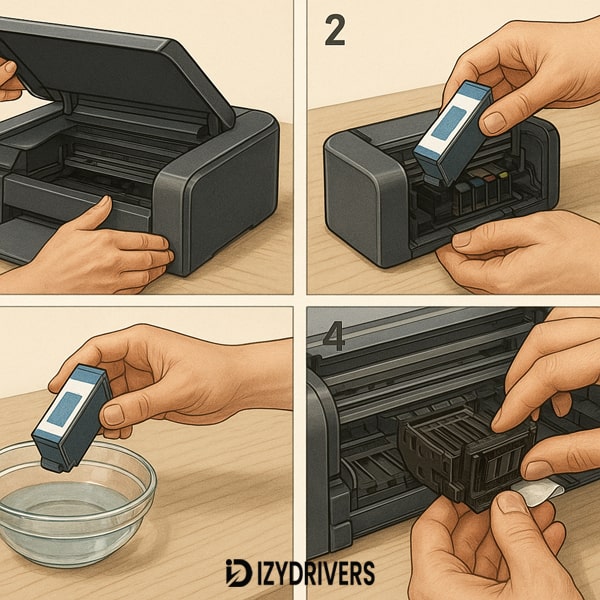 2

4

IZYDRIVERS